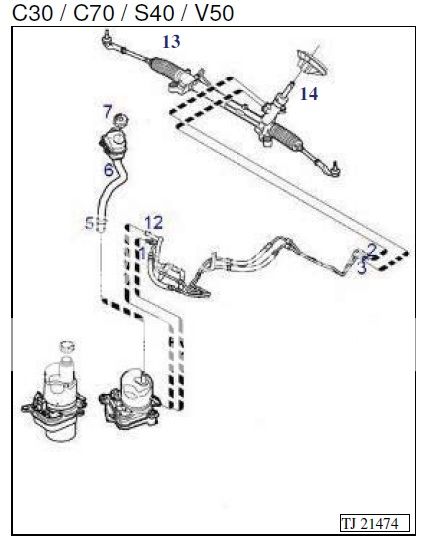 C30 / C70 / S40 / V50

13

14

7

6

5

12

1

2

3

TJ 21474